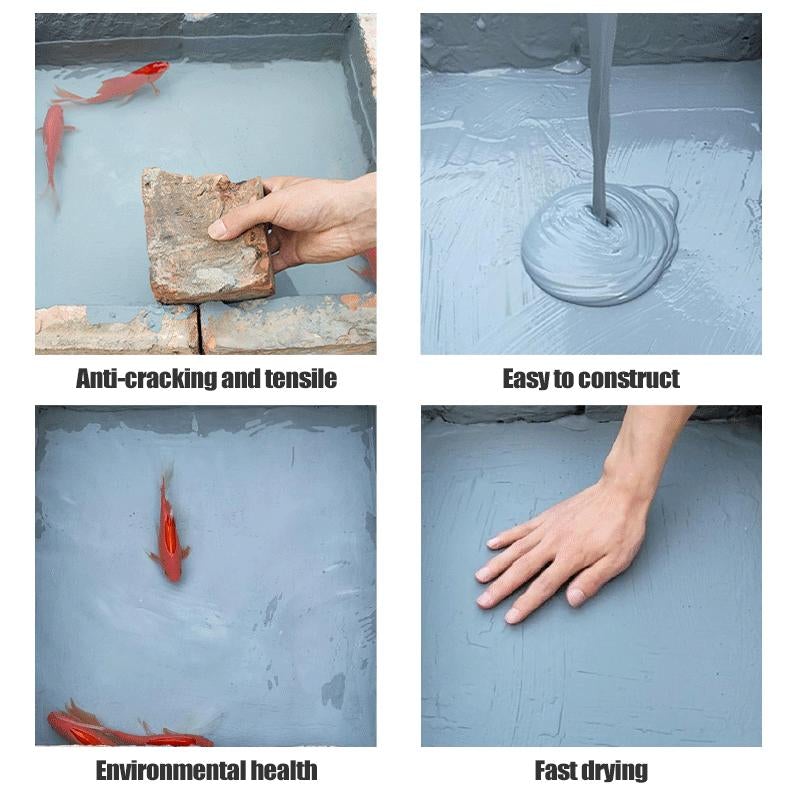 Anti-cracking and tensile

Easy to construct

Environmental health

Fast drying