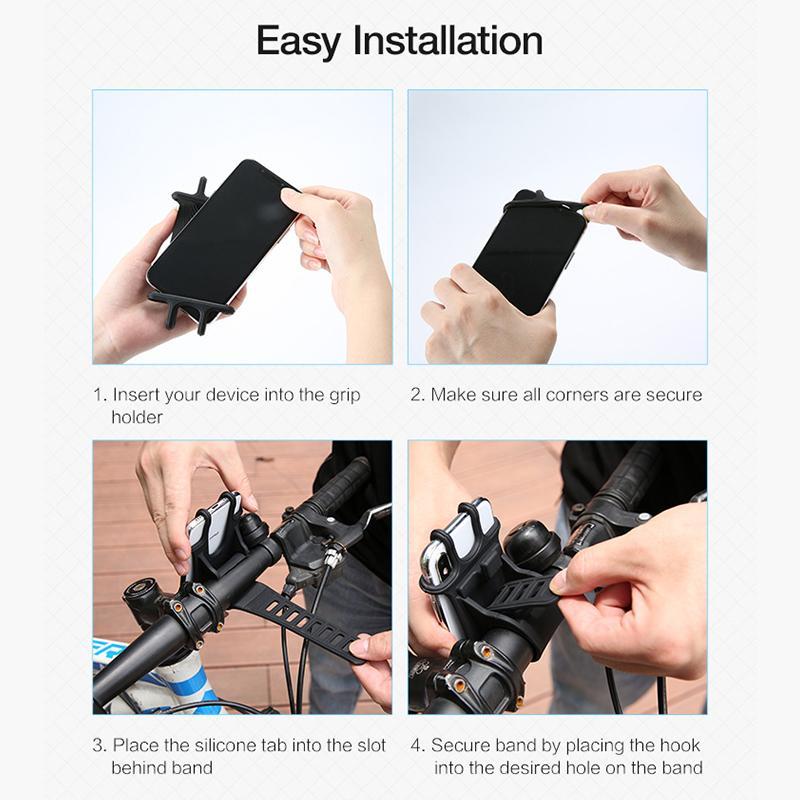 Easy Installation

1. Insert your device into the grip holder

2. Make sure all corners are secure

3. Place the silicone tab into the slot behind band

4. Secure band by placing the hook into the desired hole on the band