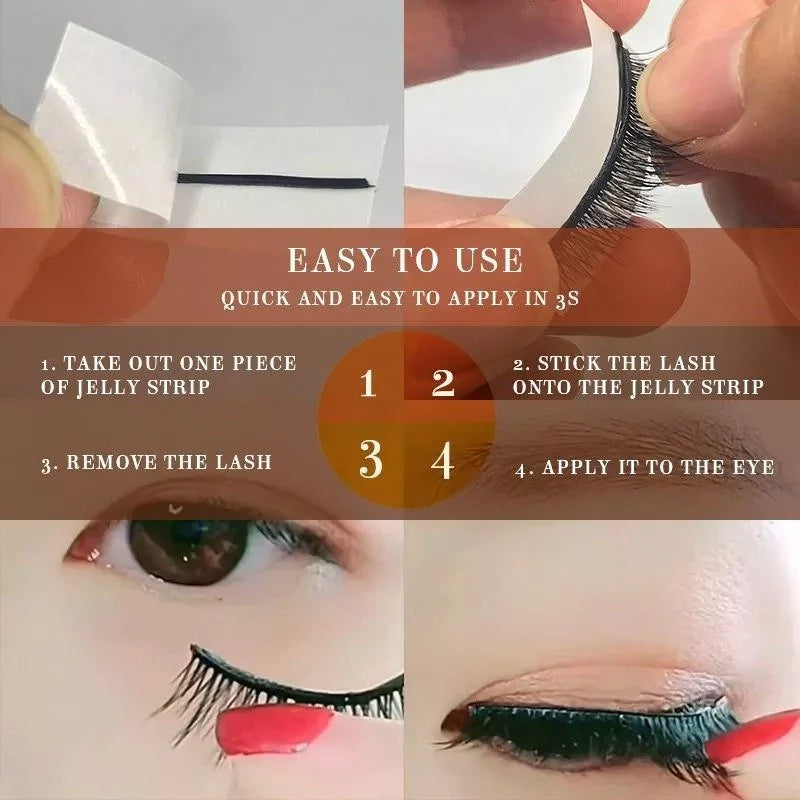 EASY TO USE
QUICK AND EASY TO APPLY IN 3S

1. TAKE OUT ONE PIECE OF JELLY STRIP

1 2

2. STICK THE LASH ONTO THE JELLY STRIP

3. REMOVE THE LASH

3 4

4. APPLY IT TO THE EYE