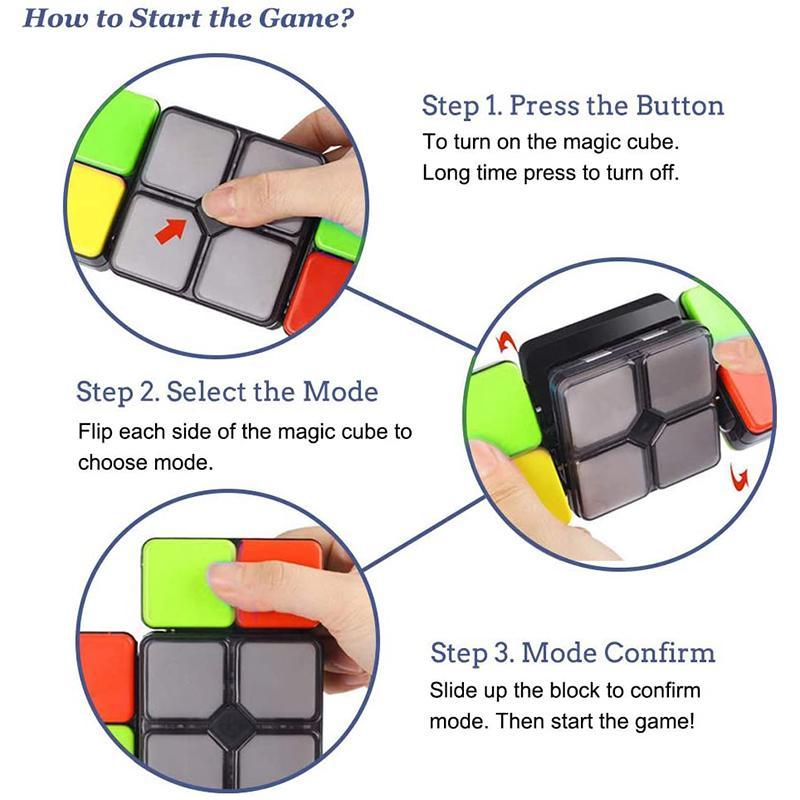 How to Start the Game?

Step 1. Press the Button
To turn on the magic cube.
Long time press to turn off.

Step 2. Select the Mode
Flip each side of the magic cube to choose mode.

Step 3. Mode Confirm
Slide up the block to confirm mode. Then start the game!