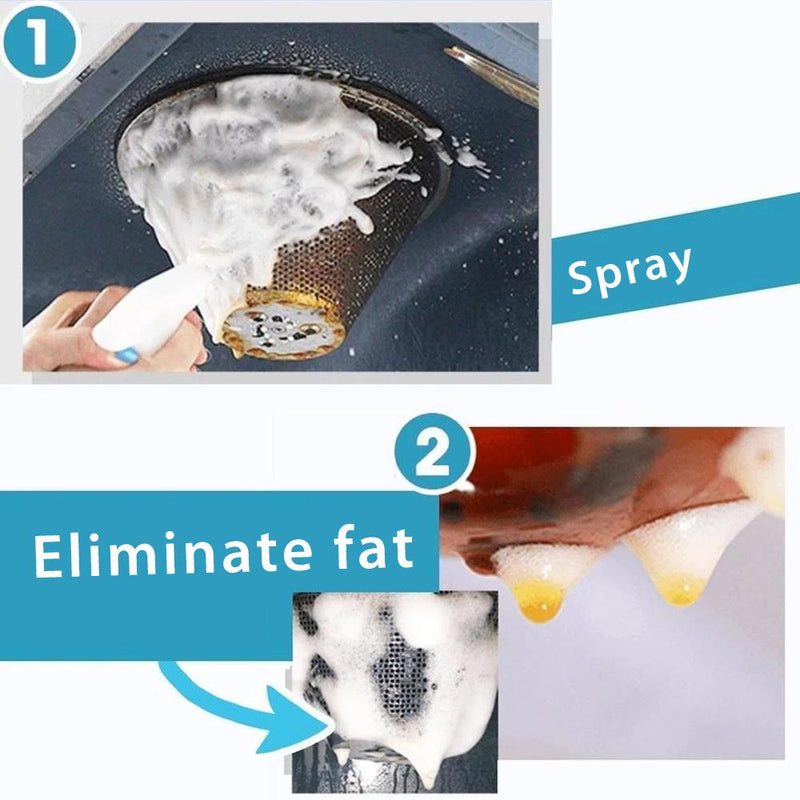 1

Spray

2

Eliminate fat