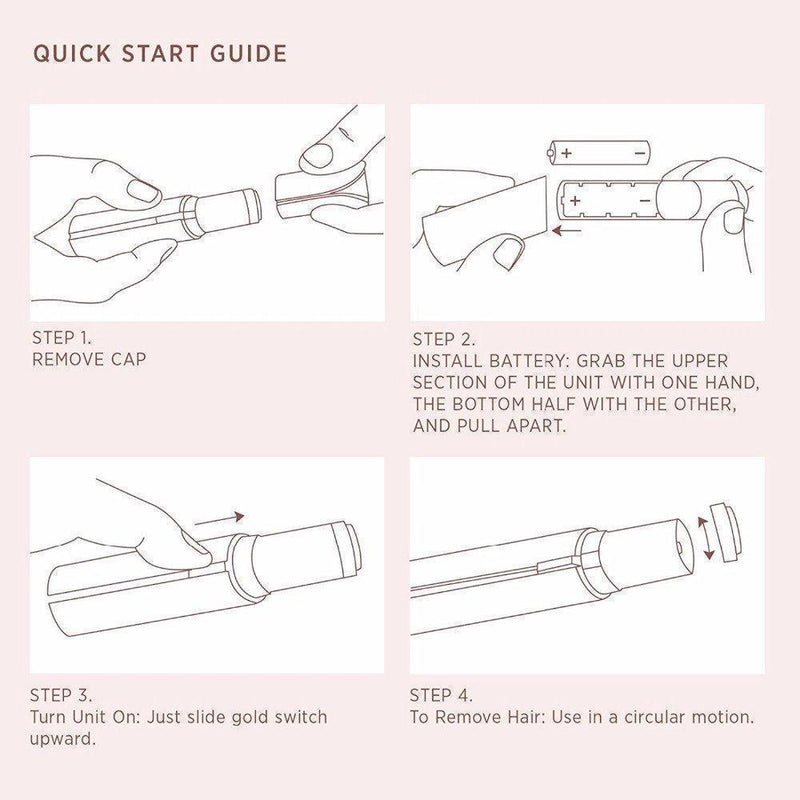 QUICK START GUIDE

+ −

+ −

STEP 1.
REMOVE CAP

STEP 2.
INSTALL BATTERY: GRAB THE UPPER SECTION OF THE UNIT WITH ONE HAND, THE BOTTOM HALF WITH THE OTHER, AND PULL APART.

STEP 3.
Turn Unit On: Just slide gold switch upward.

STEP 4.
To Remove Hair: Use in a circular motion.